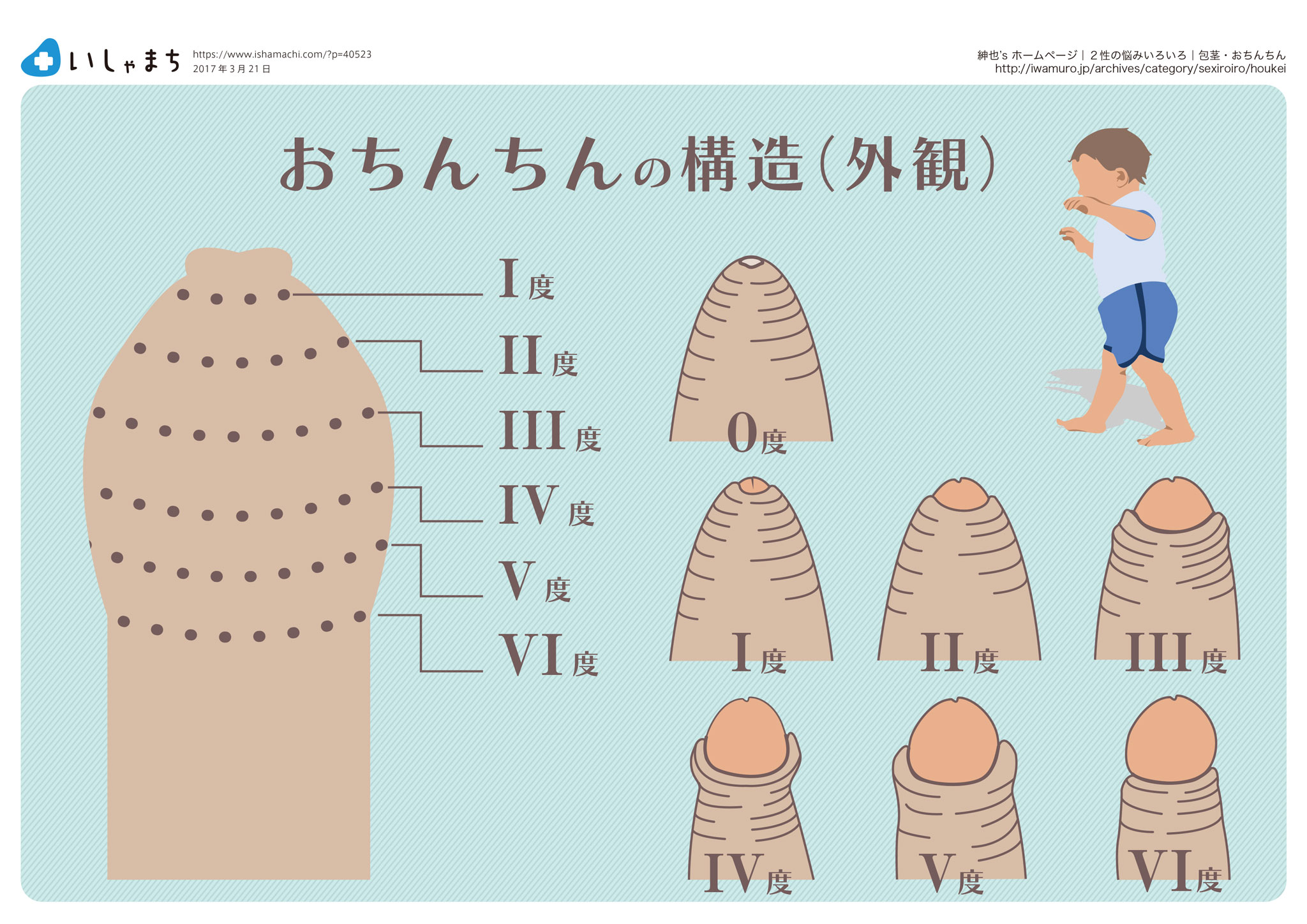 いしゃまち
https://www.ishamachi.com/?p=40523
2017年3月21日

紳也's ホームページ｜２性の悩みいろいろ｜包茎・おちんちん
http://iwamuro.jp/archives/category/sexiroiro/houkei

おちんちんの構造(外観)

I度
II度
III度
IV度
V度
VI度

0度
I度
II度
III度
IV度
V度
VI度